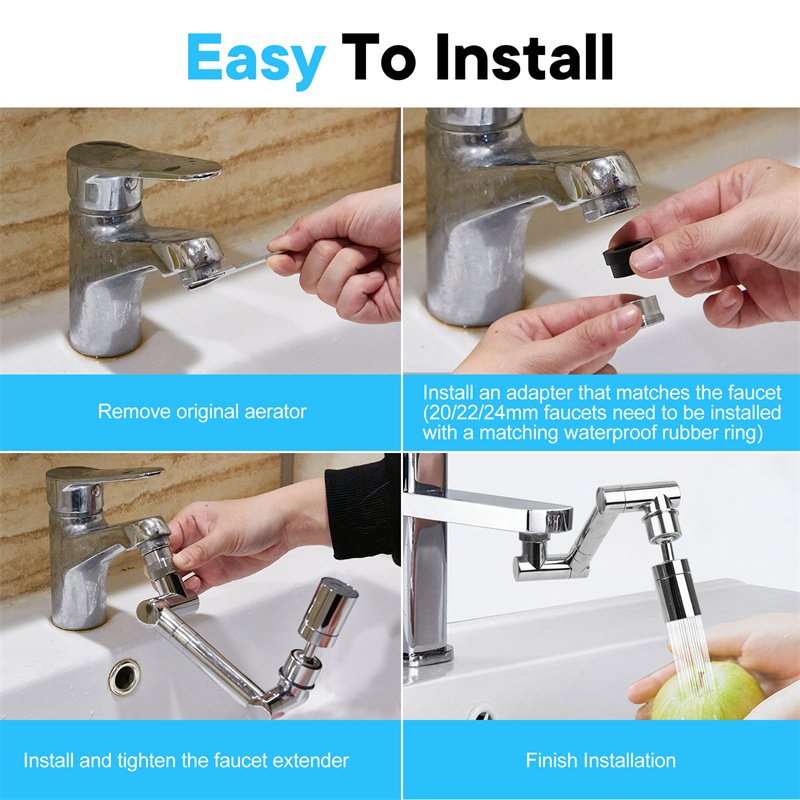 Easy To Install

Remove original aerator

Install an adapter that matches the faucet (20/22/24mm faucets need to be installed with a matching waterproof rubber ring)

Install and tighten the faucet extender

Finish Installation