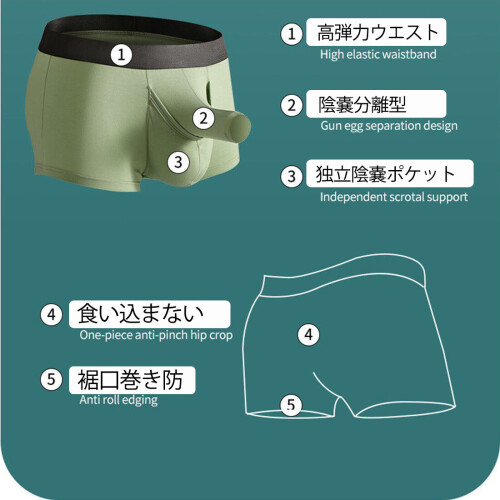 1

2

3

1 高弾力ウエスト
High elastic waistband

2 陰嚢分離型
Gun egg separation design

3 独立陰嚢ポケット
Independent scrotal support

4 食い込まない
One-piece anti-pinch hip crop

5 裾口巻き防
Anti roll edging

4

5