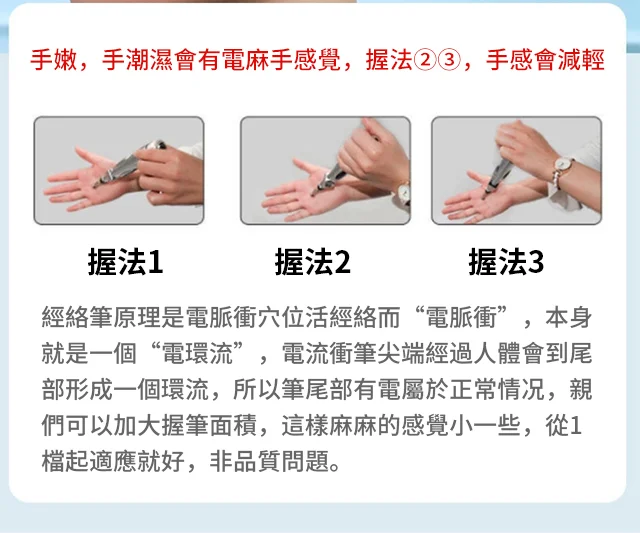 手嫩，手潮濕會有電麻手感覺，握法②③，手感會減輕

握法1

握法2

握法3

經絡筆原理是電脈衝穴位活經絡而“電脈衝”，本身就是一個“電環流”，電流衝筆尖端經過人體會到尾部形成一個環流，所以筆尾部有電屬於正常情況，親們可以加大握筆面積，這樣麻麻的感覺小一些，從1檔起適應就好，非品質問題。