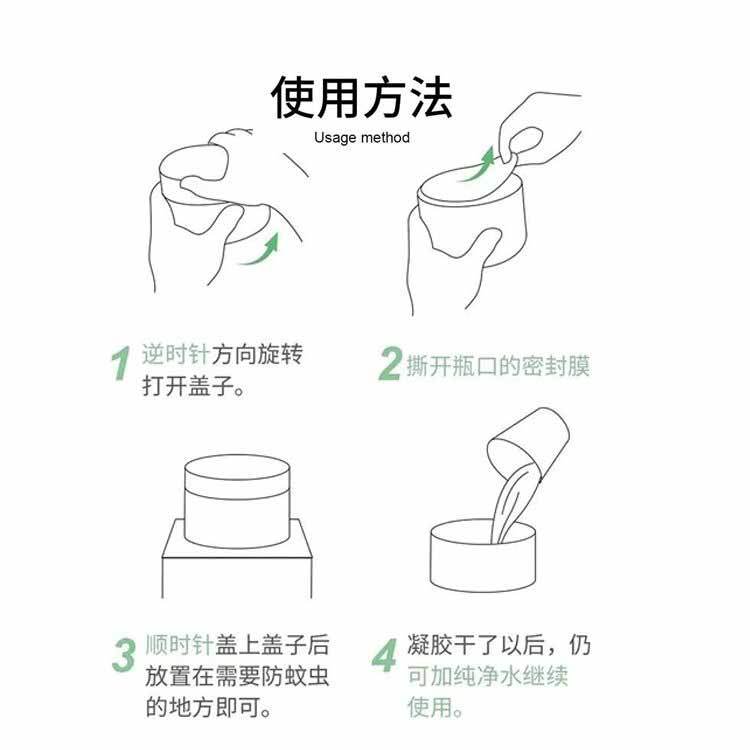 使用方法
Usage method

1 逆时针方向旋转打开盖子。

2 撕开瓶口的密封膜

3 顺时针盖上盖子后放置在需要防蚊虫的地方即可。

4 凝胶干了以后，仍可加纯净水继续使用。