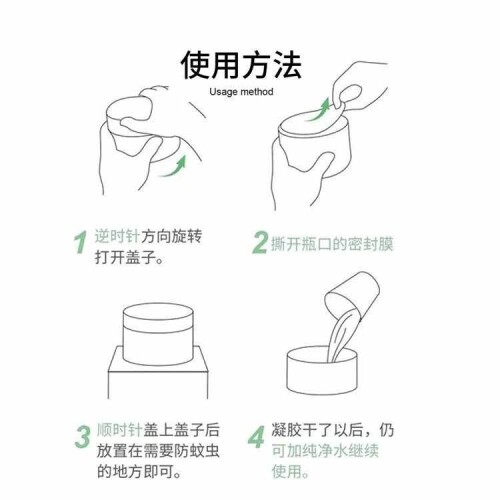 使用方法
Usage method

1 逆时针方向旋转打开盖子。

2 撕开瓶口的密封膜

3 顺时针盖上盖子后放置在需要防蚊虫的地方即可。

4 凝胶干了以后，仍可加纯净水继续使用。