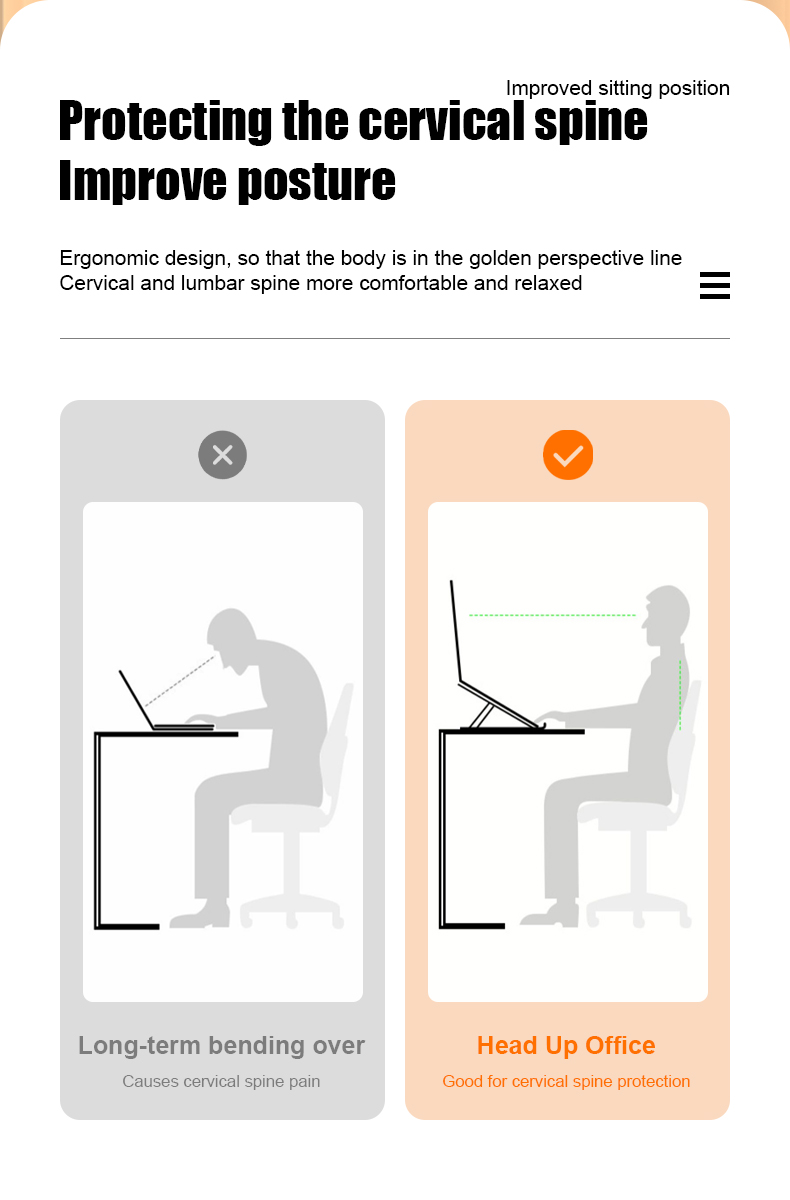 Improved sitting position

Protecting the cervical spine
Improve posture

Ergonomic design, so that the body is in the golden perspective line
Cervical and lumbar spine more comfortable and relaxed

Long-term bending over

Causes cervical spine pain

Head Up Office

Good for cervical spine protection