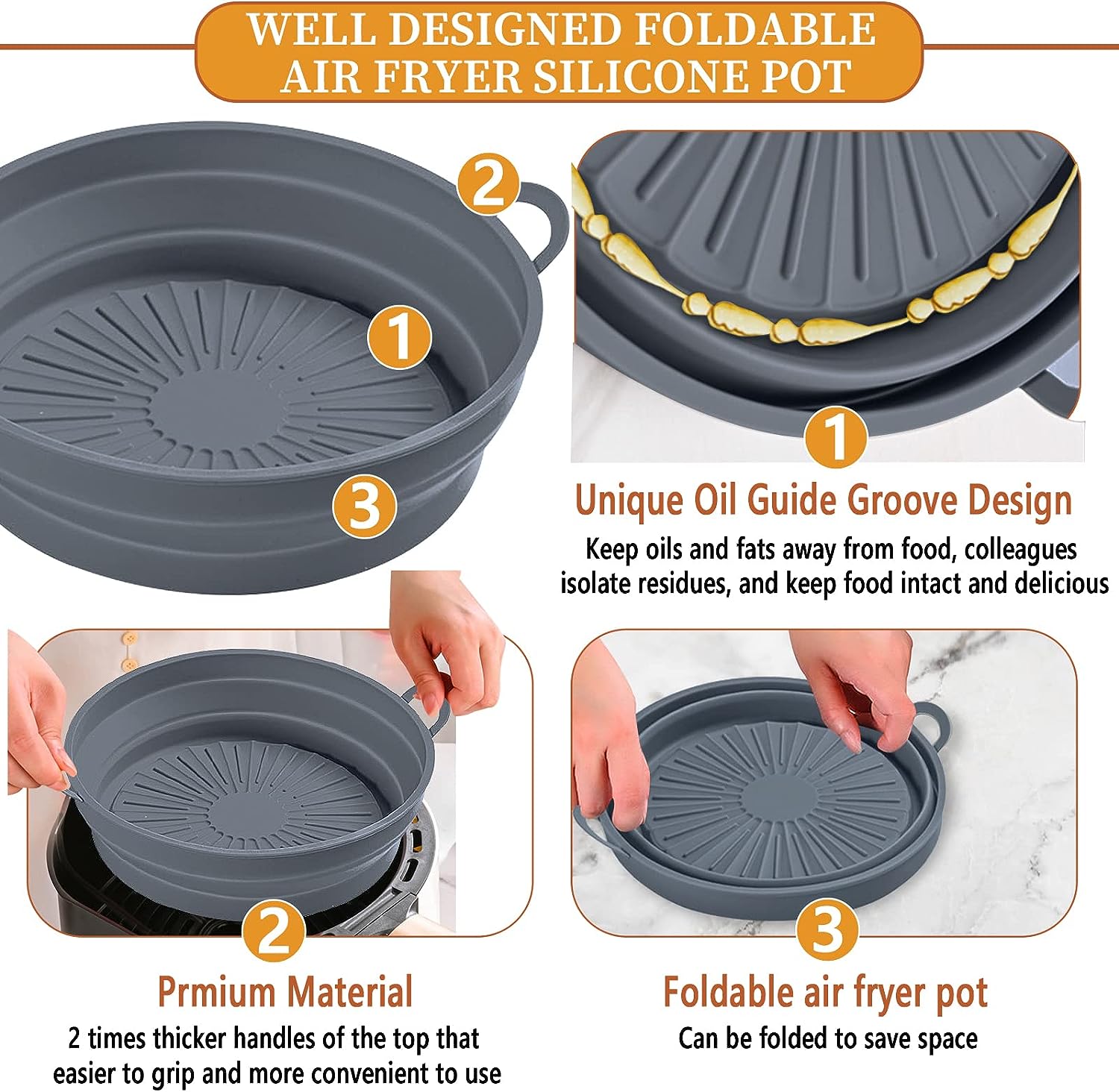 WELL DESIGNED FOLDABLE AIR FRYER SILICONE POT

2

1

3

1

Unique Oil Guide Groove Design

Keep oils and fats away from food, colleagues isolate residues, and keep food intact and delicious

2

Prmium Material

2 times thicker handles of the top that easier to grip and more convenient to use

3

Foldable air fryer pot

Can be folded to save space