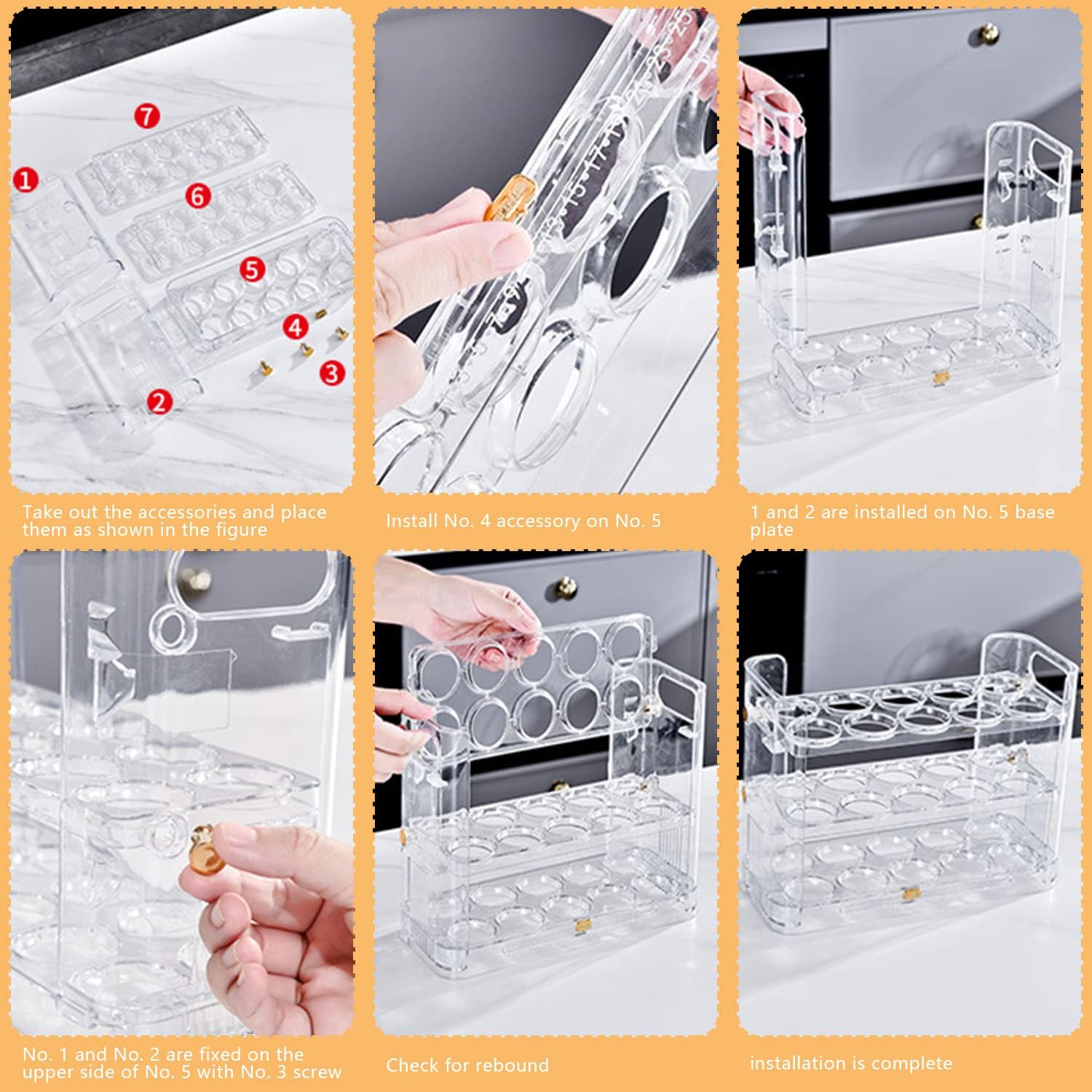 7
1
6
5
4
3
2

Take out the accessories and place them as shown in the figure

Install No. 4 accessory on No. 5

1 and 2 are installed on No. 5 base plate

No. 1 and No. 2 are fixed on the upper side of No. 5 with No. 3 screw

Check for rebound

installation is complete