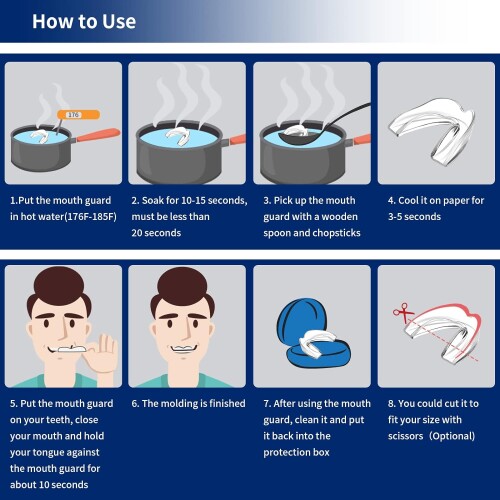 How to Use

176

1.Put the mouth guard in hot water(176F-185F)

2. Soak for 10-15 seconds, must be less than 20 seconds

3. Pick up the mouth guard with a wooden spoon and chopsticks

4. Cool it on paper for 3-5 seconds

5. Put the mouth guard on your teeth, close your mouth and hold your tongue against the mouth guard for about 10 seconds

6. The molding is finished

7. After using the mouth guard, clean it and put it back into the protection box

8. You could cut it to fit your size with scissors（Optional)