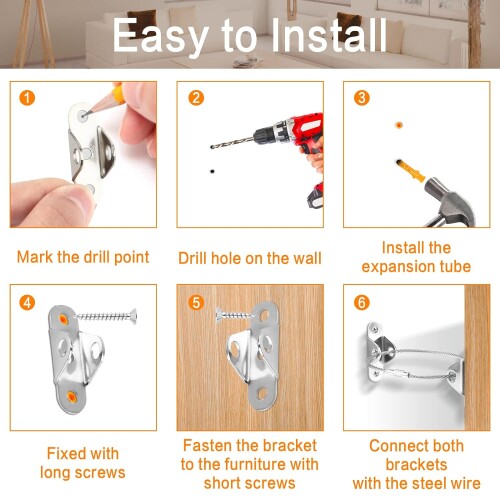 Easy to Install

1

Mark the drill point

2

Drill hole on the wall

3

Install the expansion tube

4

Fixed with long screws

5

Fasten the bracket to the furniture with short screws

6

Connect both brackets with the steel wire