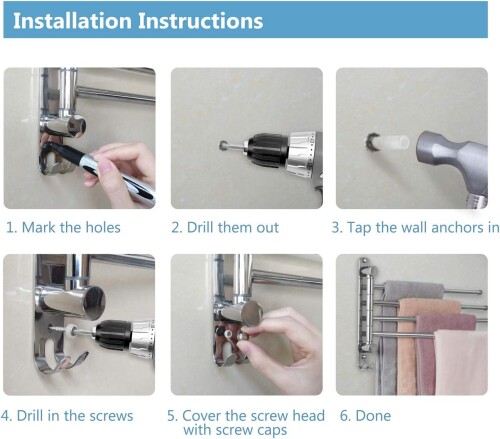 Installation Instructions

1. Mark the holes

2. Drill them out

3. Tap the wall anchors in

4. Drill in the screws

5. Cover the screw head with screw caps

6. Done