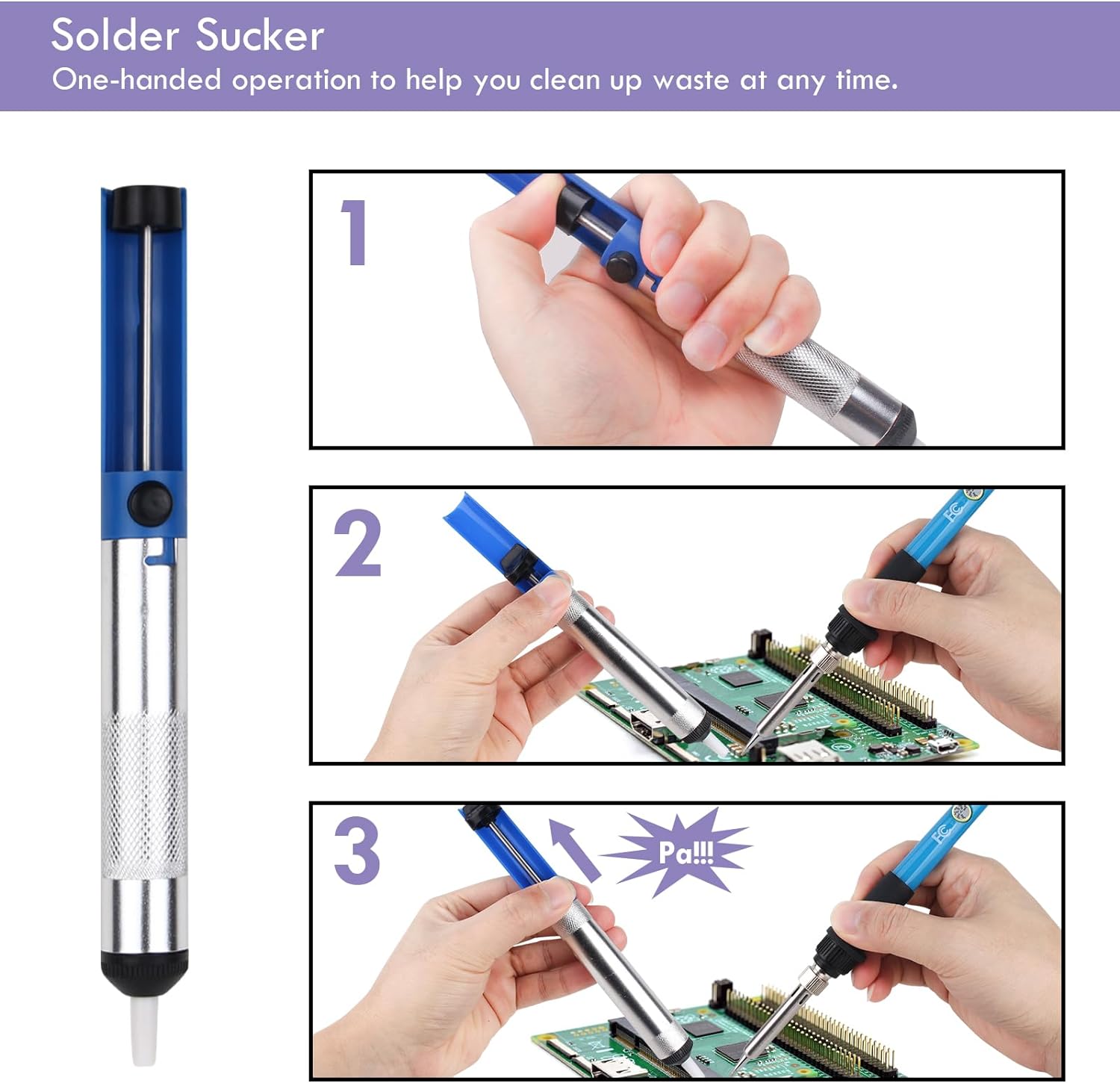 Solder Sucker
One-handed operation to help you clean up waste at any time.

1

2

FC

3

Pa!!!

FC