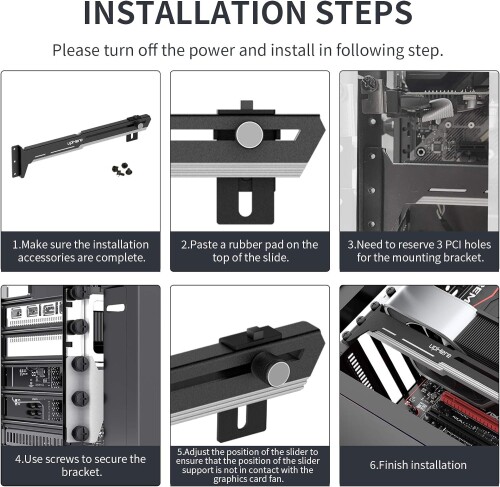 INSTALLATION STEPS

Please turn off the power and install in following step.

upHere

1.Make sure the installation accessories are complete.

2.Paste a rubber pad on the top of the slide.

3.Need to reserve 3 PCI holes for the mounting bracket.

4.Use screws to secure the bracket.

5.Adjust the position of the slider to ensure that the position of the slider support is not in contact with the graphics card fan.

upHere

6.Finish installation