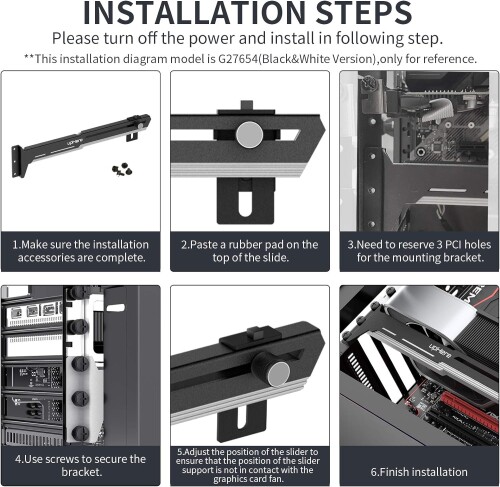 INSTALLATION STEPS

Please turn off the power and install in following step.

**This installation diagram model is G27654(Black&White Version),only for reference.

upHere

1.Make sure the installation accessories are complete.

2.Paste a rubber pad on the top of the slide.

3.Need to reserve 3 PCI holes for the mounting bracket.

4.Use screws to secure the bracket.

5.Adjust the position of the slider to ensure that the position of the slider support is not in contact with the graphics card fan.

upHere

6.Finish installation