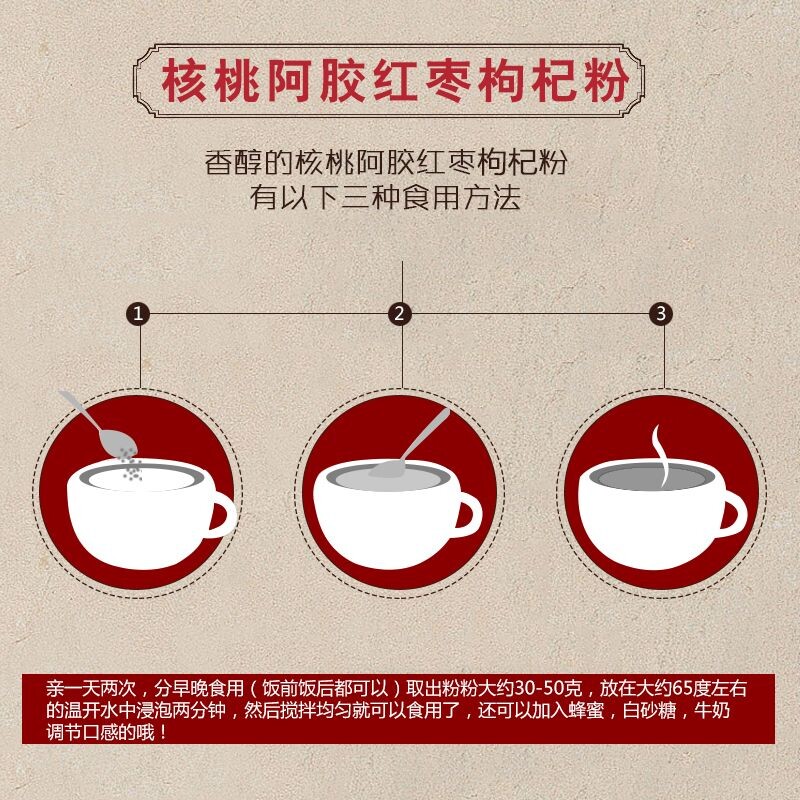 核桃阿胶红枣枸杞粉

香醇的核桃阿胶红枣枸杞粉
有以下三种食用方法

1

2

3

亲一天两次，分早晚食用（饭前饭后都可以）取出粉粉大约30-50克，放在大约65度左右的温开水中浸泡两分钟，然后搅拌均匀就可以食用了，还可以加入蜂蜜，白砂糖，牛奶调节口感的哦！