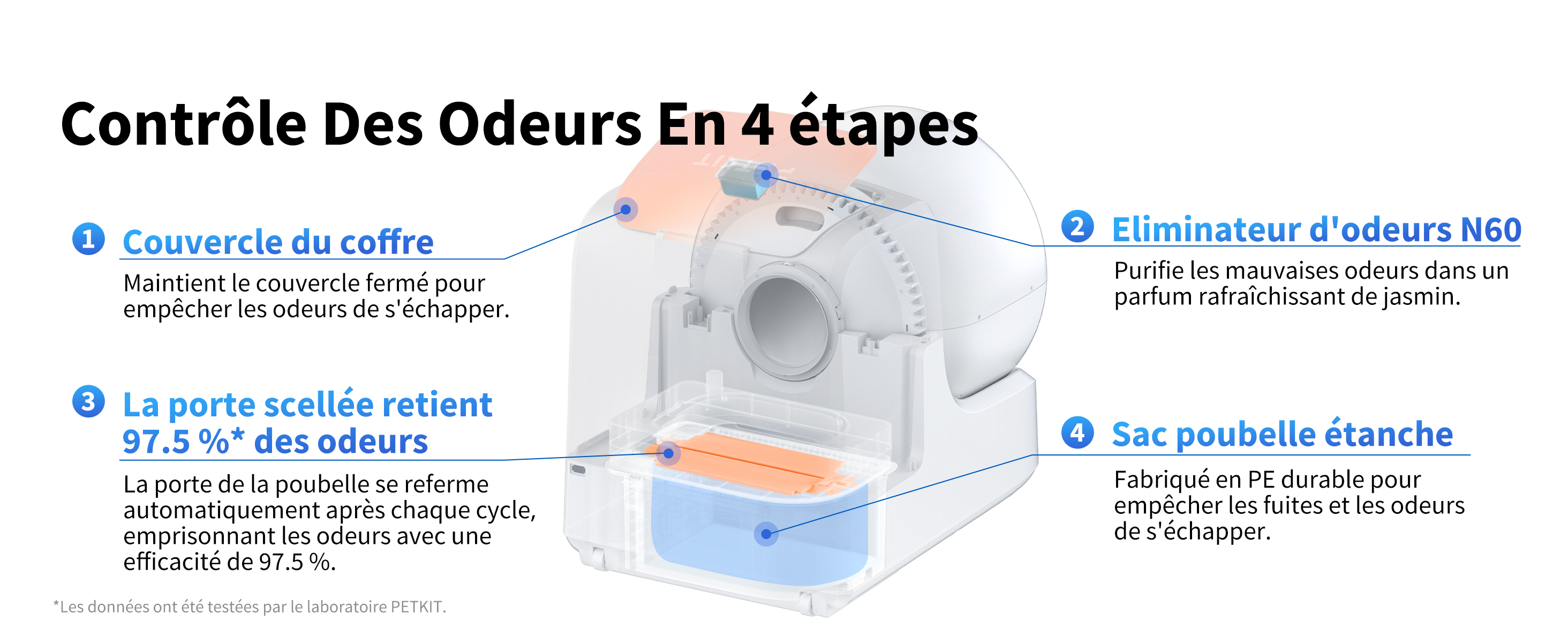 Contrôle Des Odeurs En 4 étapes

1 Couvercle du coffre
Maintient le couvercle fermé pour empêcher les odeurs de s'échapper.

2 Eliminateur d'odeurs N60
Purifie les mauvaises odeurs dans un parfum rafraîchissant de jasmin.

3 La porte scellée retient 97.5 %* des odeurs
La porte de la poubelle se referme automatiquement après chaque cycle, emprisonnant les odeurs avec une efficacité de 97.5 %.

4 Sac poubelle étanche
Fabriqué en PE durable pour empêcher les fuites et les odeurs de s'échapper.

*Les données ont été testées par le laboratoire PETKIT.