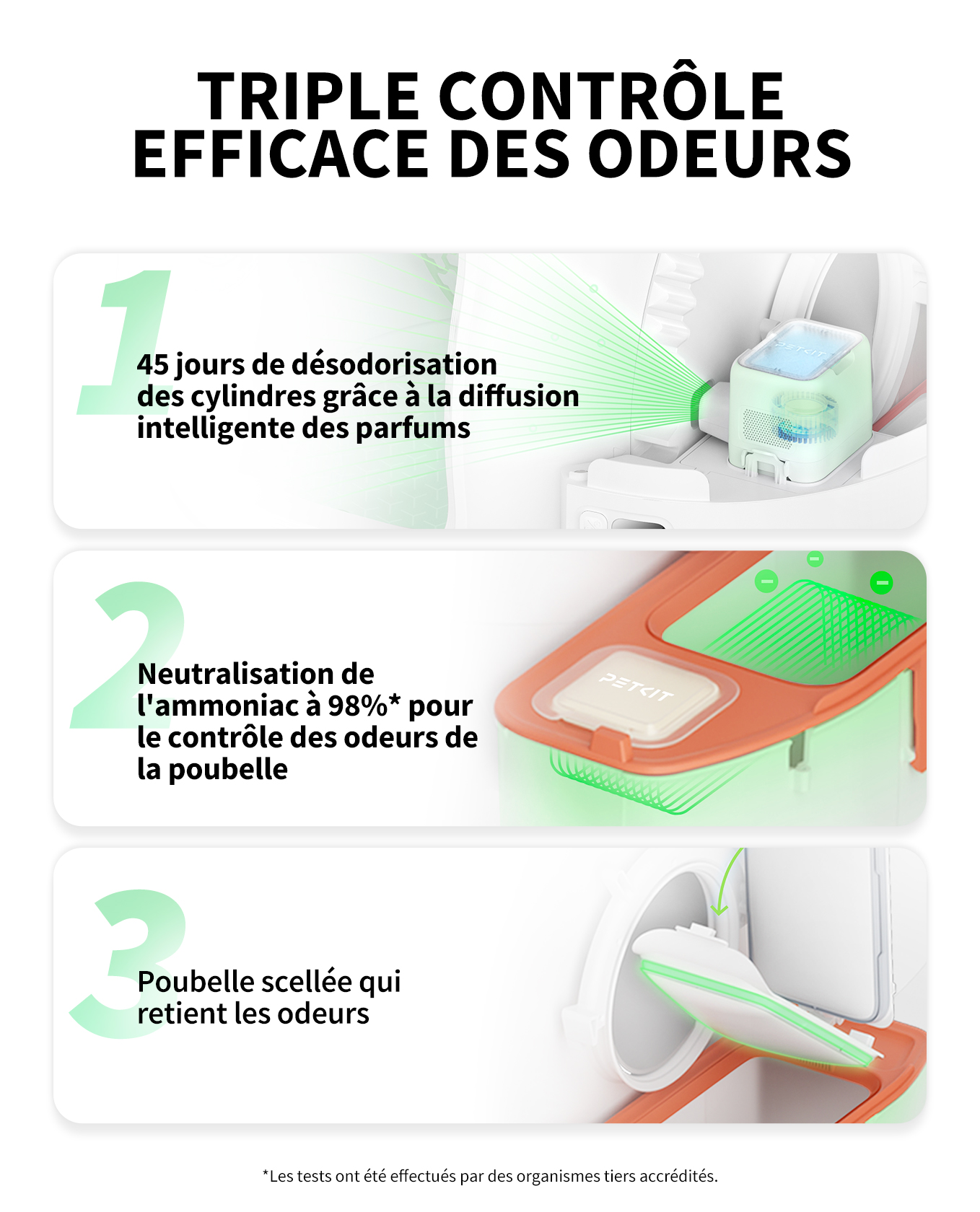 TRIPLE CONTRÔLE EFFICACE DES ODEURS

1

45 jours de désodorisation des cylindres grâce à la diffusion intelligente des parfums

PETKIT

2

Neutralisation de l'ammoniac à 98%* pour le contrôle des odeurs de la poubelle

PETKIT

3

Poubelle scellée qui retient les odeurs

*Les tests ont été effectués par des organismes tiers accrédités.