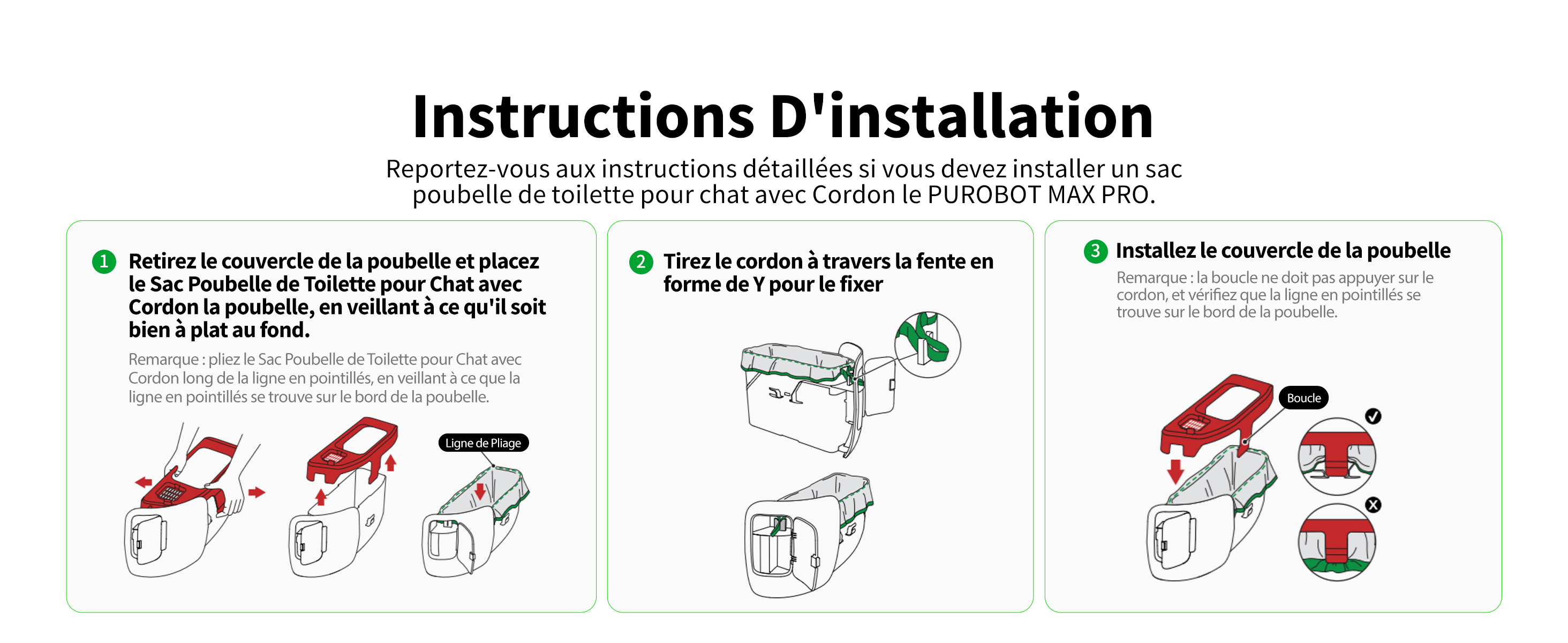 Instructions D'installation

Reportez-vous aux instructions détaillées si vous devez installer un sac poubelle de toilette pour chat avec Cordon le PUROBOT MAX PRO.

1 Retirez le couvercle de la poubelle et placez le Sac Poubelle de Toilette pour Chat avec Cordon la poubelle, en veillant à ce qu'il soit bien à plat au fond.

Remarque : pliez le Sac Poubelle de Toilette pour Chat avec Cordon long de la ligne en pointillés, en veillant à ce que la ligne en pointillés se trouve sur le bord de la poubelle.

Ligne de Pliage

2 Tirez le cordon à travers la fente en forme de Y pour le fixer

3 Installez le couvercle de la poubelle

Remarque : la boucle ne doit pas appuyer sur le cordon, et vérifiez que la ligne en pointillés se trouve sur le bord de la poubelle.

Boucle