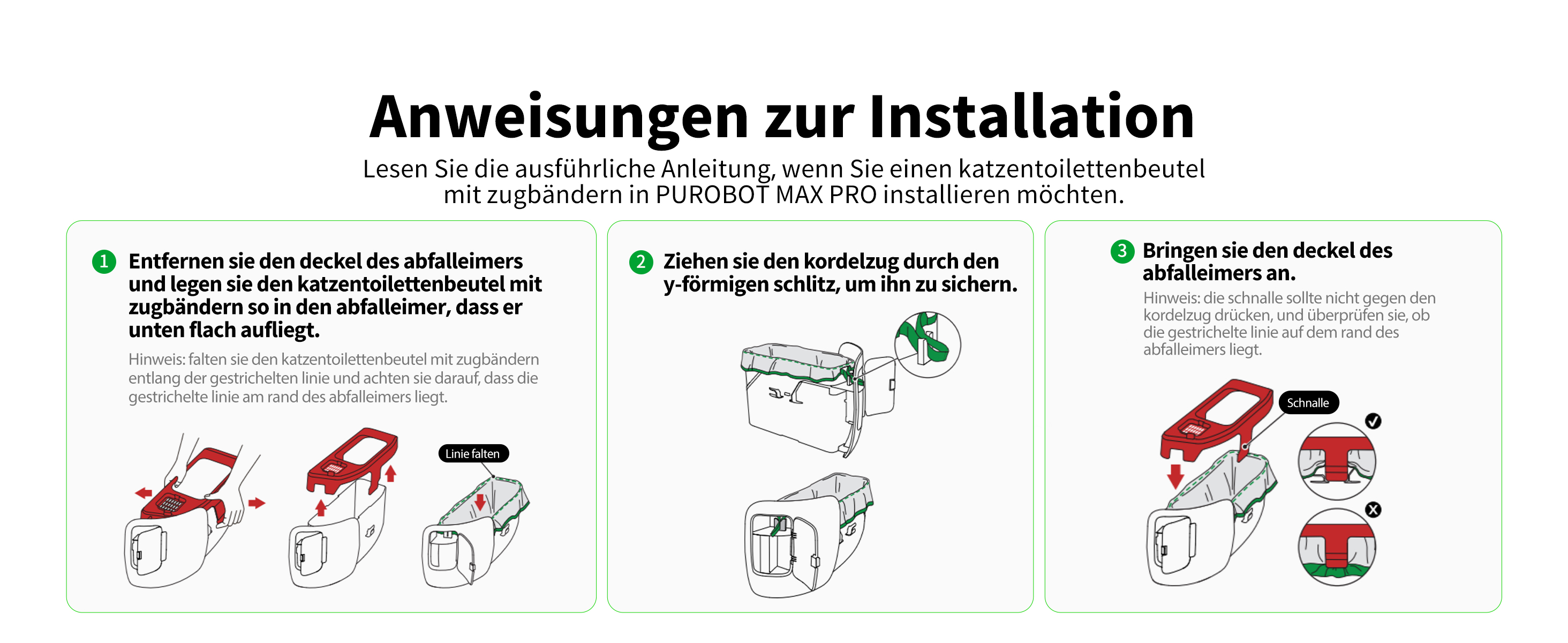 Anweisungen zur Installation

Lesen Sie die ausführliche Anleitung, wenn Sie einen katzentoilettenbeutel mit zugbändern in PUROBOT MAX PRO installieren möchten.

1 Entfernen sie den deckel des abfalleimers und legen sie den katzentoilettenbeutel mit zugbändern so in den abfalleimer, dass er unten flach aufliegt.

Hinweis: falten sie den katzentoilettenbeutel mit zugbändern entlang der gestrichelten linie und achten sie darauf, dass die gestrichelte linie am rand des abfalleimers liegt.

Linie falten

2 Ziehen sie den kordelzug durch den y-förmigen schlitz, um ihn zu sichern.

3 Bringen sie den deckel des abfalleimers an.

Hinweis: die schnalle sollte nicht gegen den kordelzug drücken, und überprüfen sie, ob die gestrichelte linie auf dem rand des abfalleimers liegt.

Schnalle